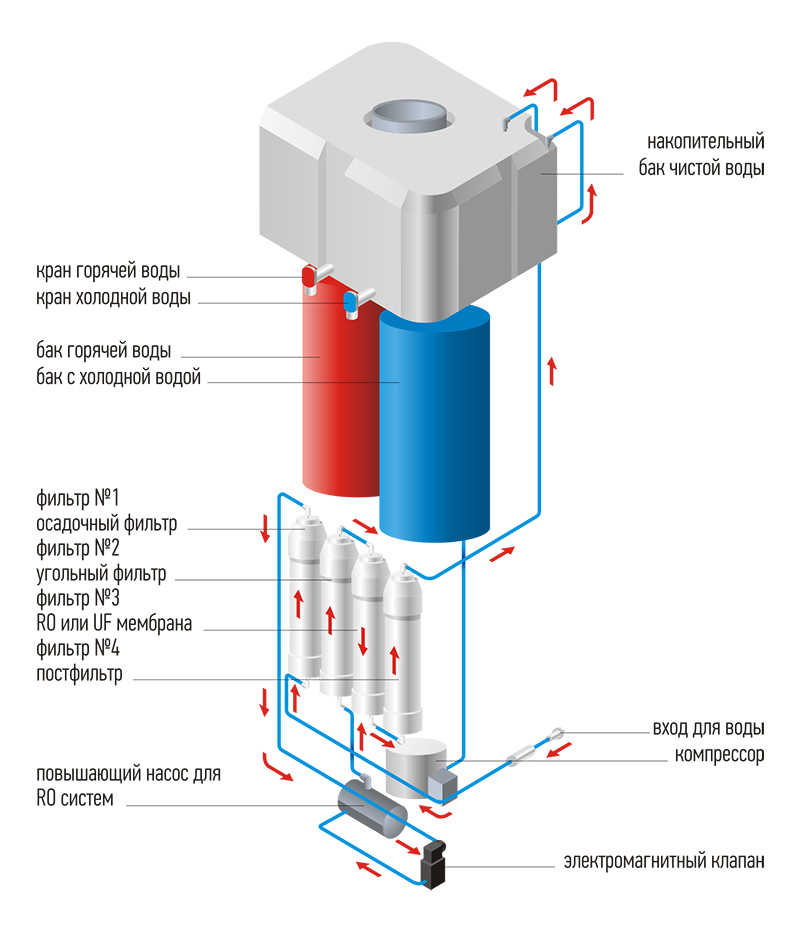 накопительный
бак чистой воды

кран горячей воды
кран холодной воды

бак горячей воды
бак с холодной водой

фильтр №1
осадочный фильтр
фильтр №2
угольный фильтр
фильтр №3
RO или UF мембрана
фильтр №4
постфильтр

вход для воды
компрессор

повышающий насос для
RO систем

электромагнитный клапан