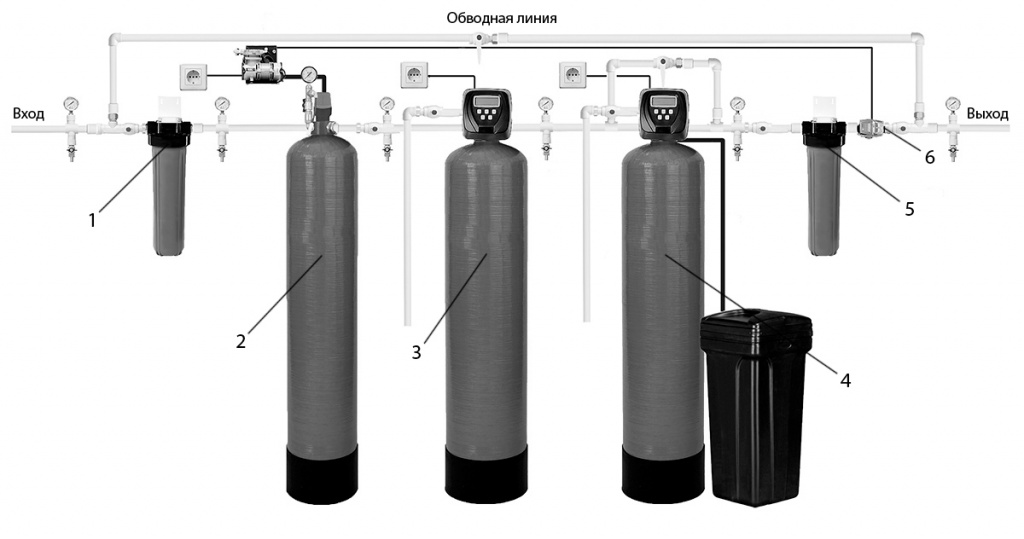 Обводная линия
Вход
Выход
1
2
3
4
5
6